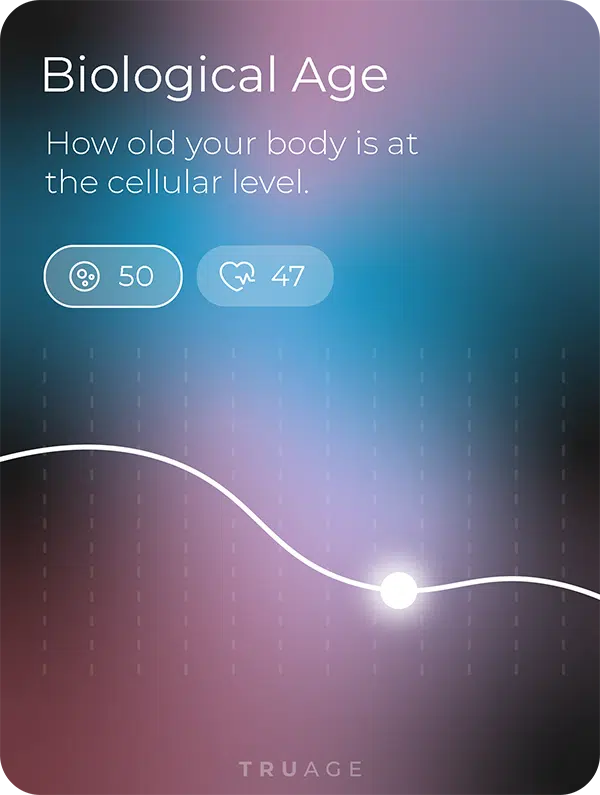 Biological Age

How old your body is at the cellular level.

50

47

TRUAGE