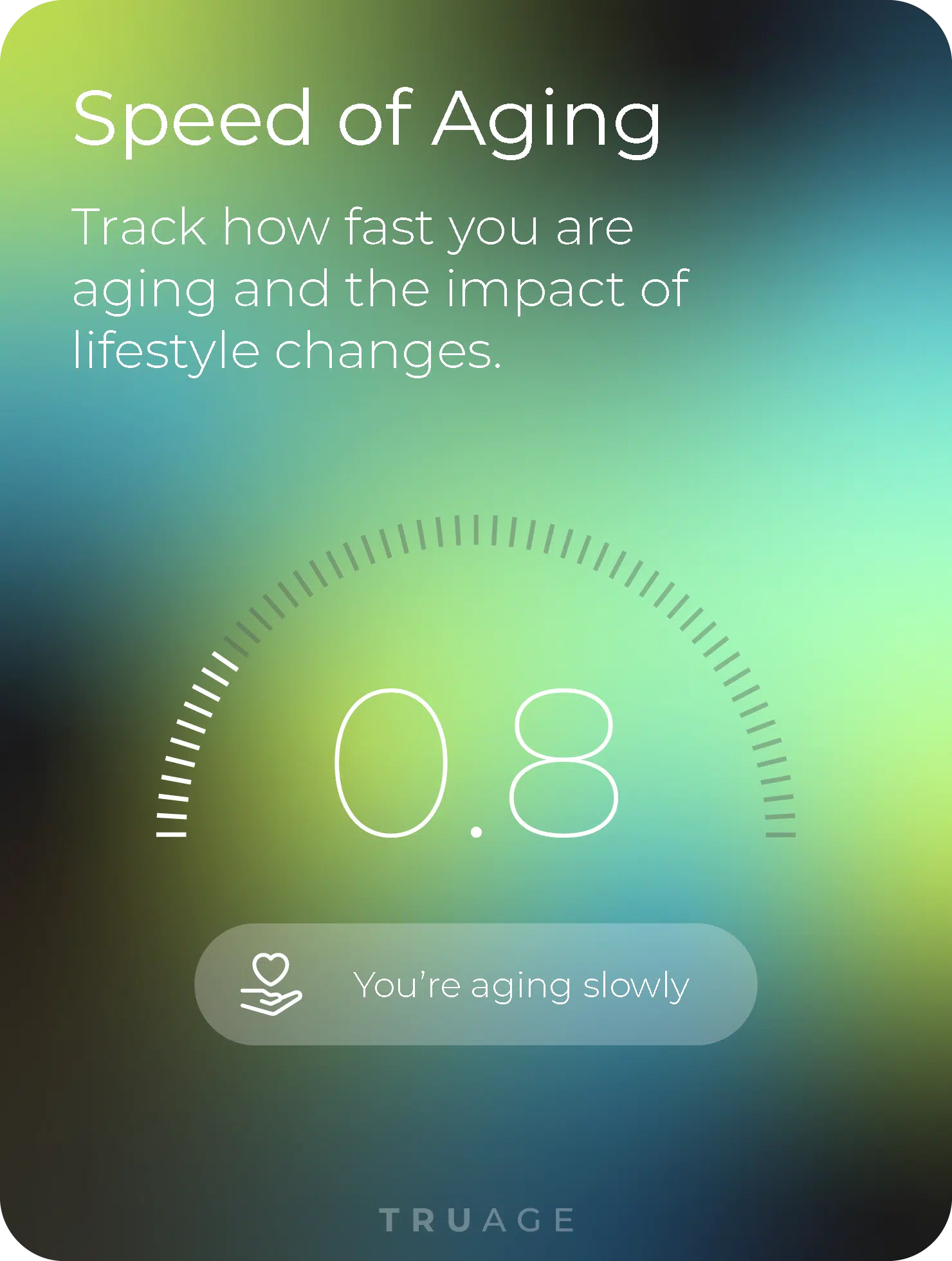 Speed of Aging

Track how fast you are aging and the impact of lifestyle changes.

0.8

You're aging slowly

TRUAGE