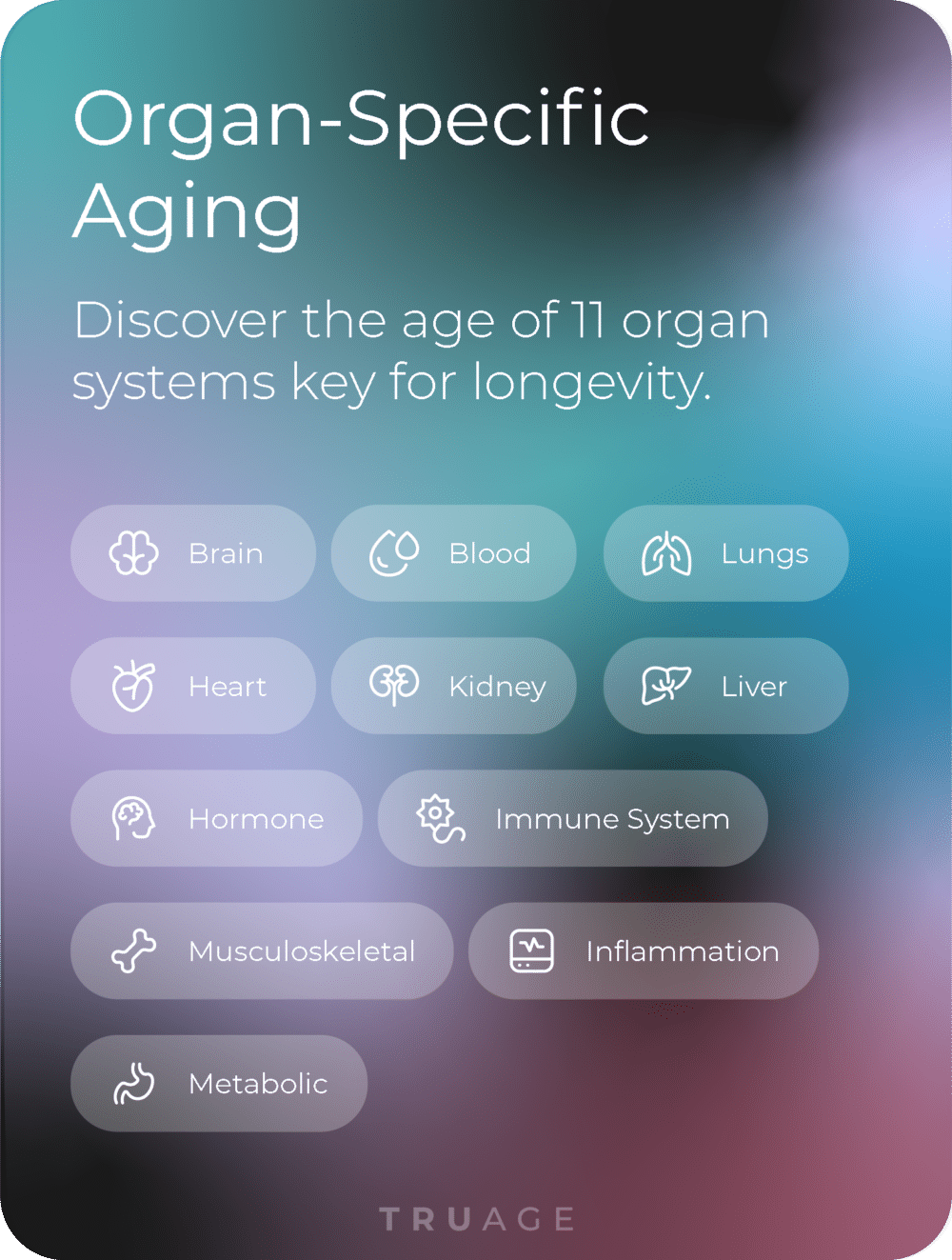 Organ-Specific Aging

Discover the age of 11 organ systems key for longevity.

Brain
Blood
Lungs
Heart
Kidney
Liver
Hormone
Immune System
Musculoskeletal
Inflammation
Metabolic

TRUAGE